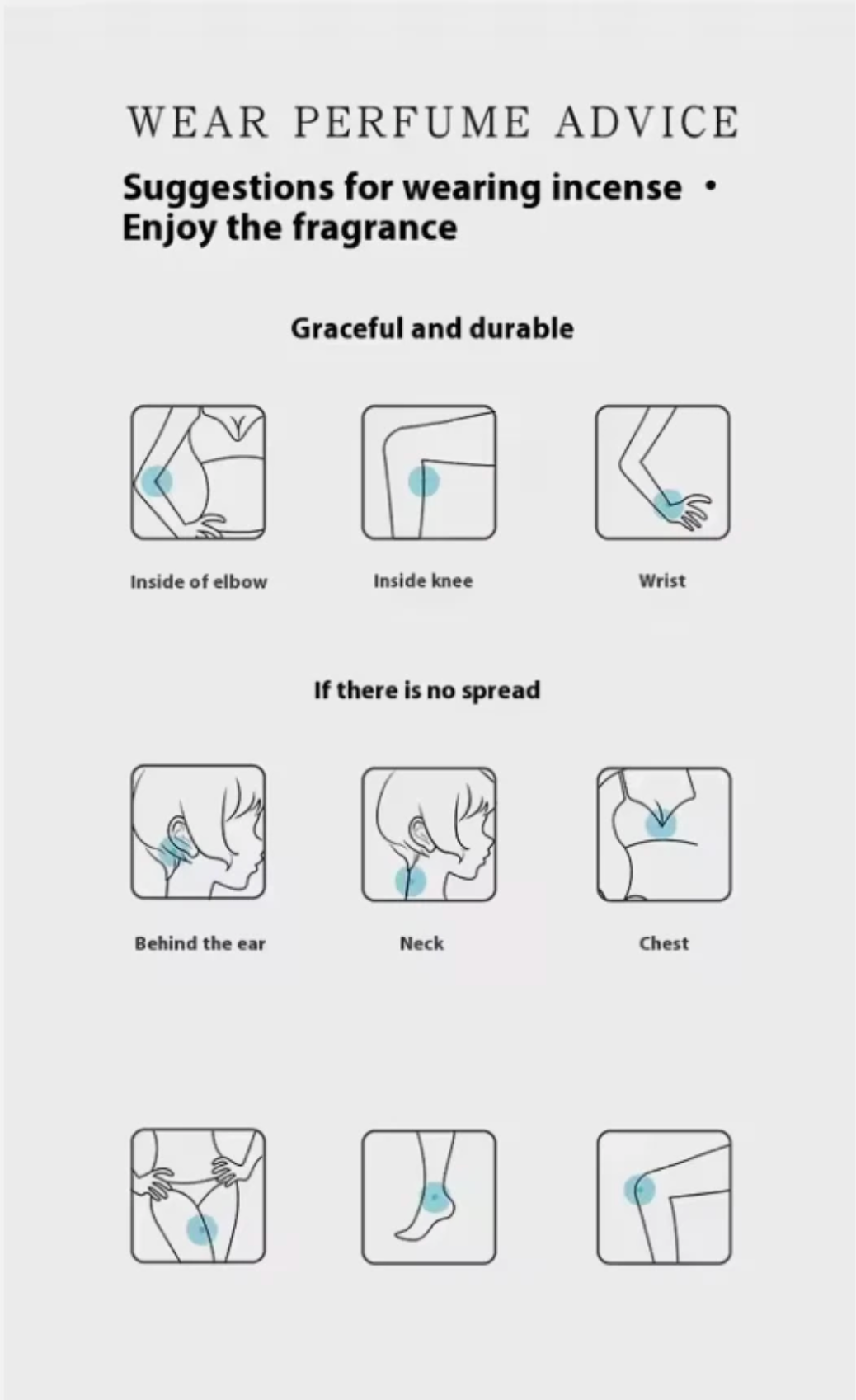 WEAR PERFUME ADVICE

Suggestions for wearing incense • Enjoy the fragrance

Graceful and durable

Inside of elbow

Inside knee

Wrist

If there is no spread

Behind the ear

Neck

Chest